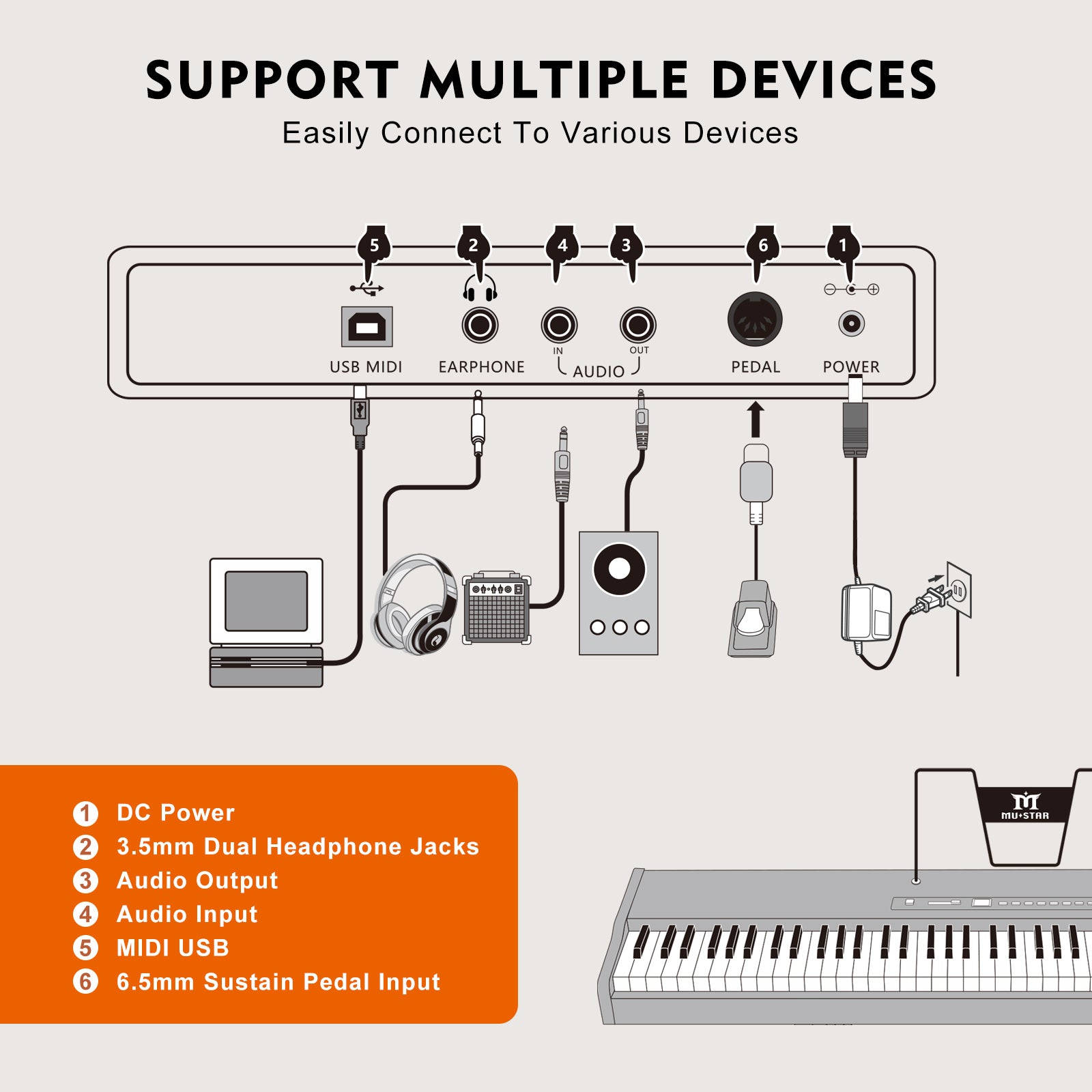 SUPPORT MULTIPLE DEVICES
Easily Connect To Various Devices

5 2 4 3 6 1

USB MIDI
EARPHONE
IN
OUT
AUDIO
PEDAL
POWER

1 DC Power
2 3.5mm Dual Headphone Jacks
3 Audio Output
4 Audio Input
5 MIDI USB
6 6.5mm Sustain Pedal Input

MU+STAR